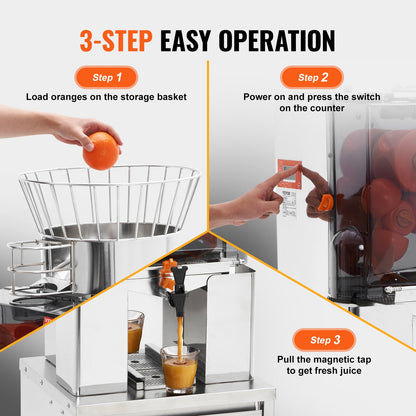 3-STEP EASY OPERATION

Step 1

Load oranges on the storage basket

Step 2

Power on and press the switch on the counter

Step 3

Pull the magnetic tap to get fresh juice