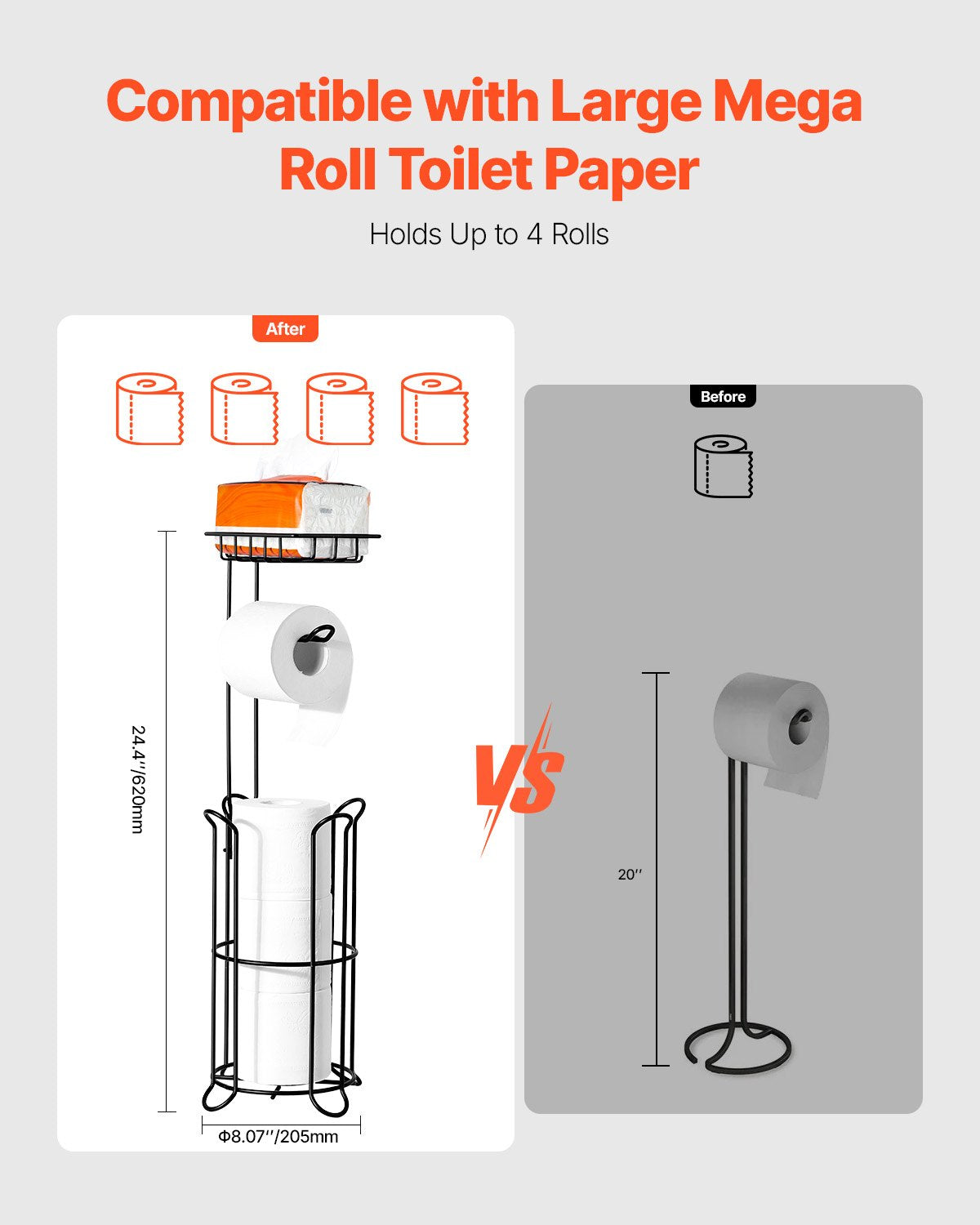 Compatible with Large Mega Roll Toilet Paper

Holds Up to 4 Rolls

After

24.4''/620mm

Φ8.07''/205mm

VS

Before

20''