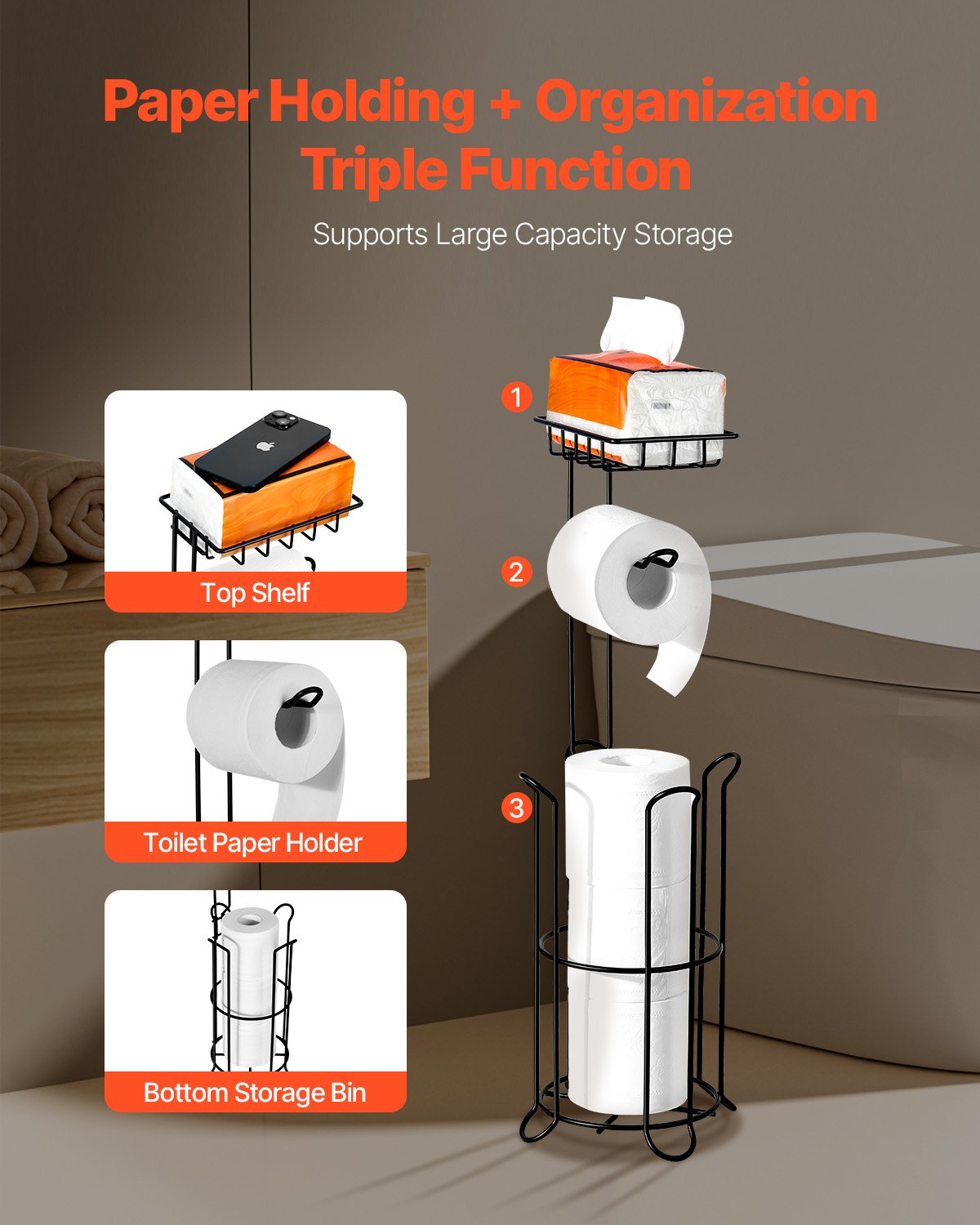 Paper Holding + Organization
Triple Function

Supports Large Capacity Storage

Top Shelf

Toilet Paper Holder

Bottom Storage Bin

1

2

3