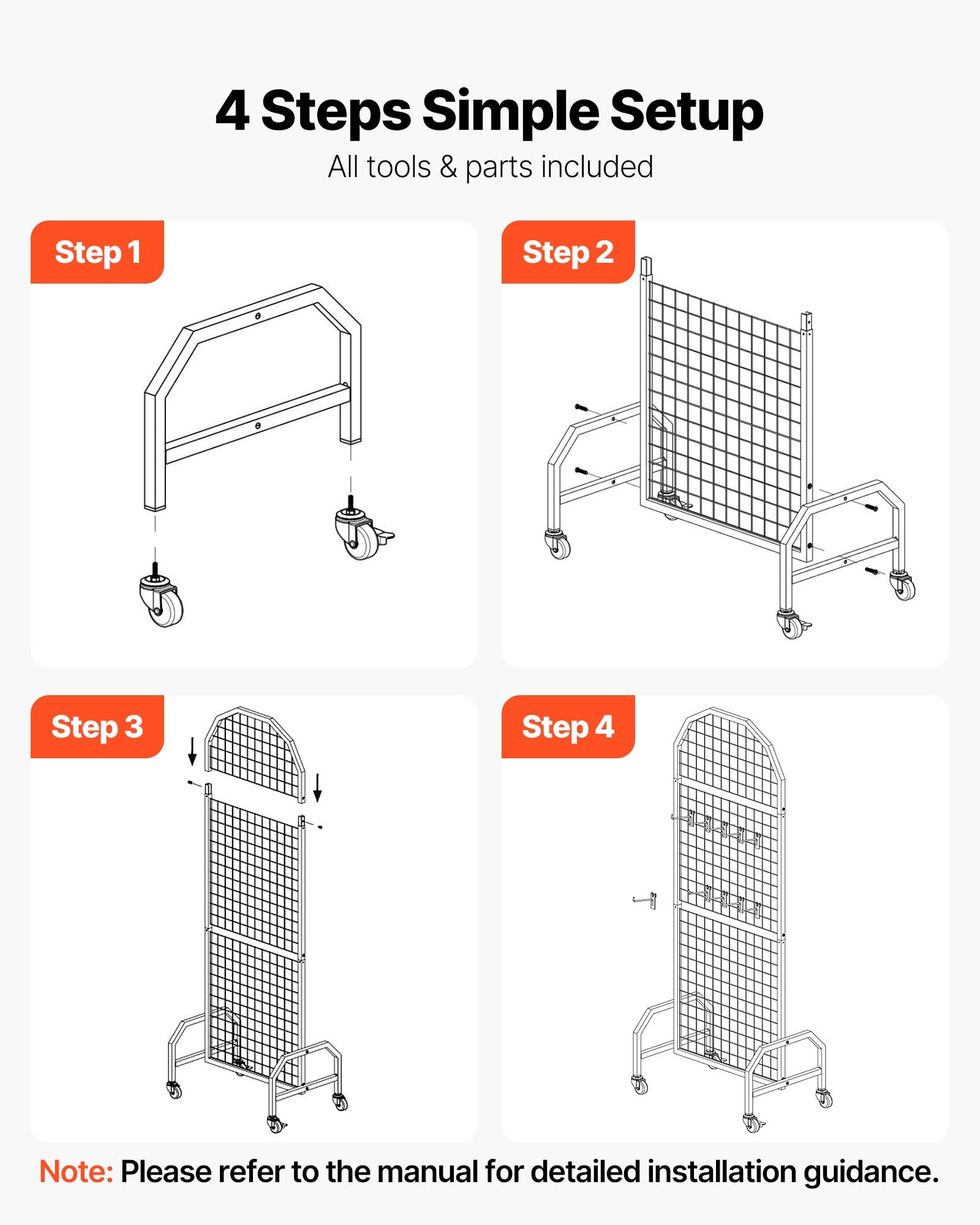 4 Steps Simple Setup

All tools & parts included

Step 1

Step 2

Step 3

Step 4

Note: Please refer to the manual for detailed installation guidance.