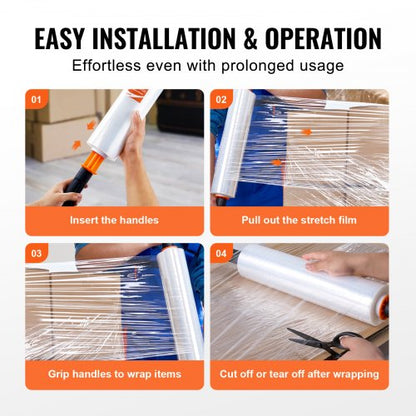 EASY INSTALLATION & OPERATION

Effortless even with prolonged usage

01

Insert the handles

02

Pull out the stretch film

03

Grip handles to wrap items

04

Cut off or tear off after wrapping