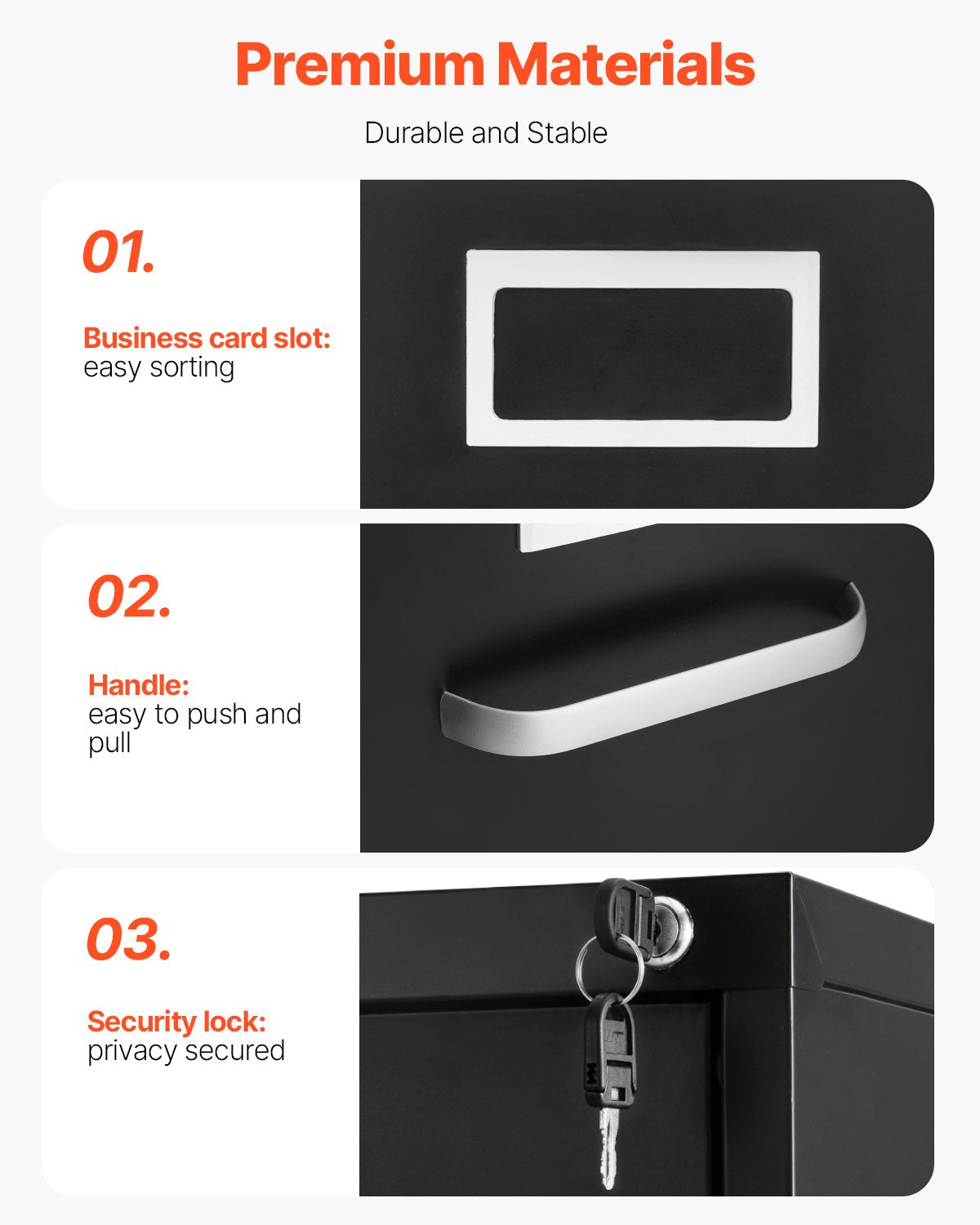 Premium Materials

Durable and Stable

01.

Business card slot:
easy sorting

02.

Handle:
easy to push and pull

03.

Security lock:
privacy secured