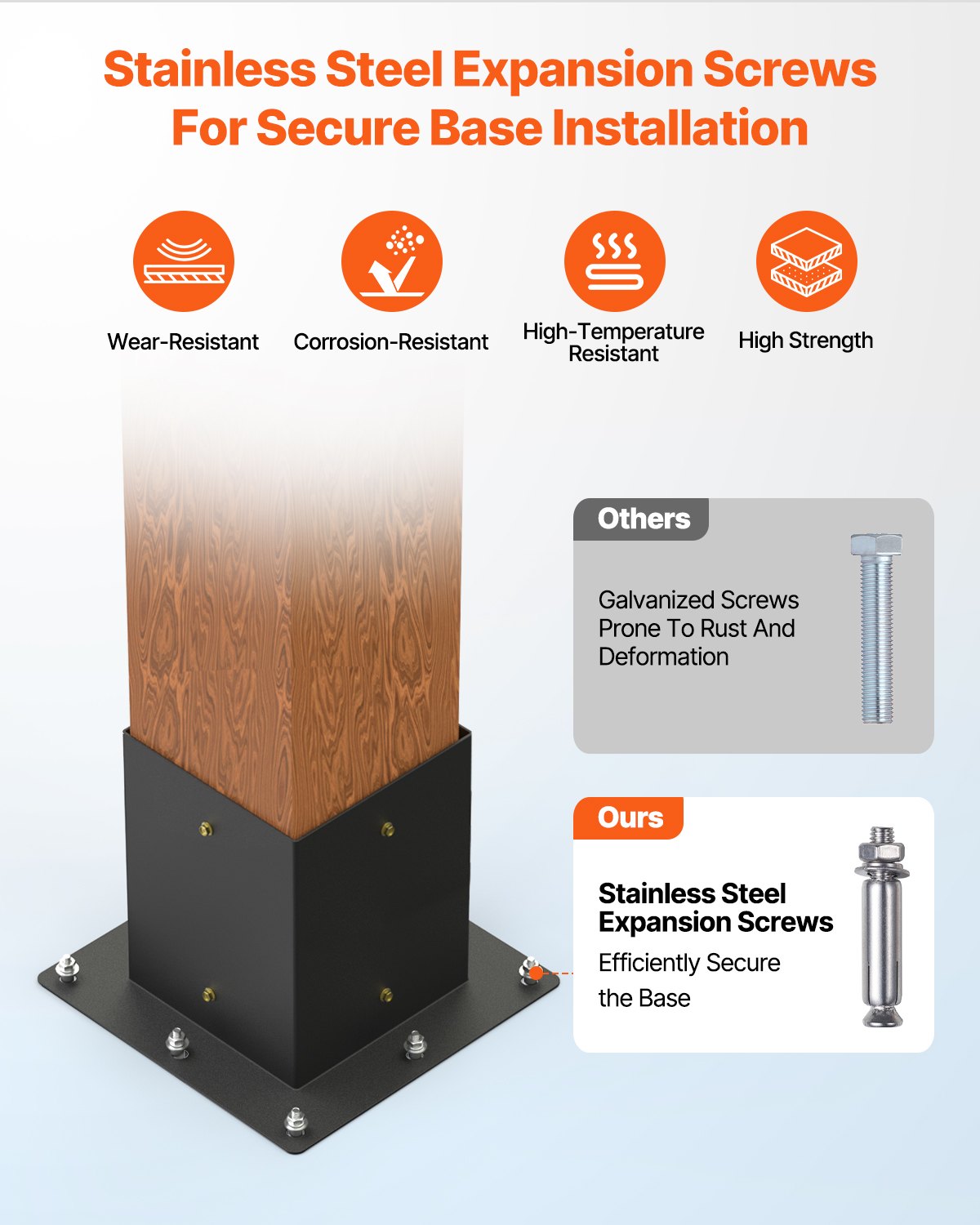 Stainless Steel Expansion Screws For Secure Base Installation

Wear-Resistant

Corrosion-Resistant

High-Temperature Resistant

High Strength

Others

Galvanized Screws Prone To Rust And Deformation

Ours

Stainless Steel Expansion Screws

Efficiently Secure the Base