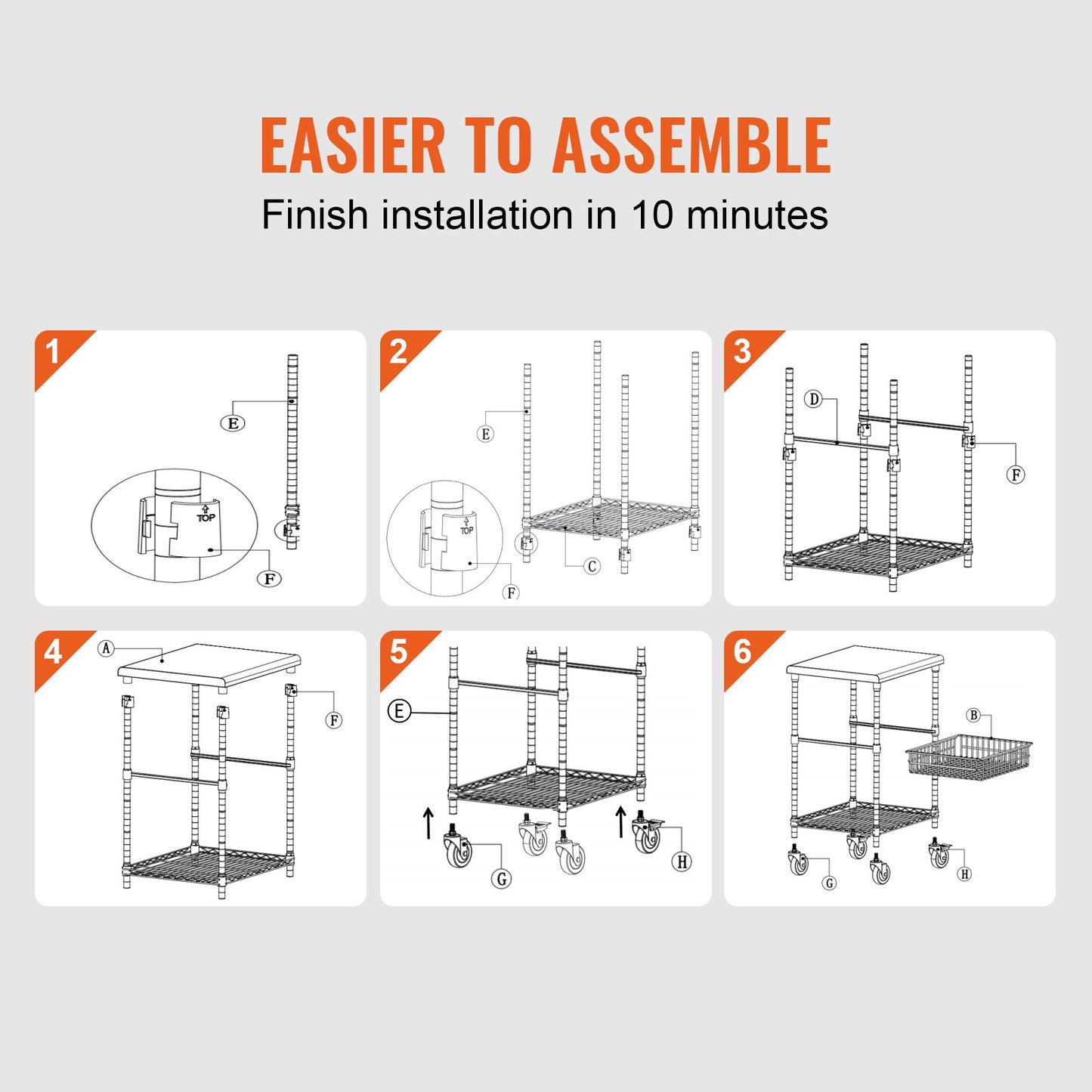 EASIER TO ASSEMBLE

Finish installation in 10 minutes

1

E

TOP

F

2

E

TOP

F

C

3

D

F

4

A

F

5

E

G

H

6

B

G

H