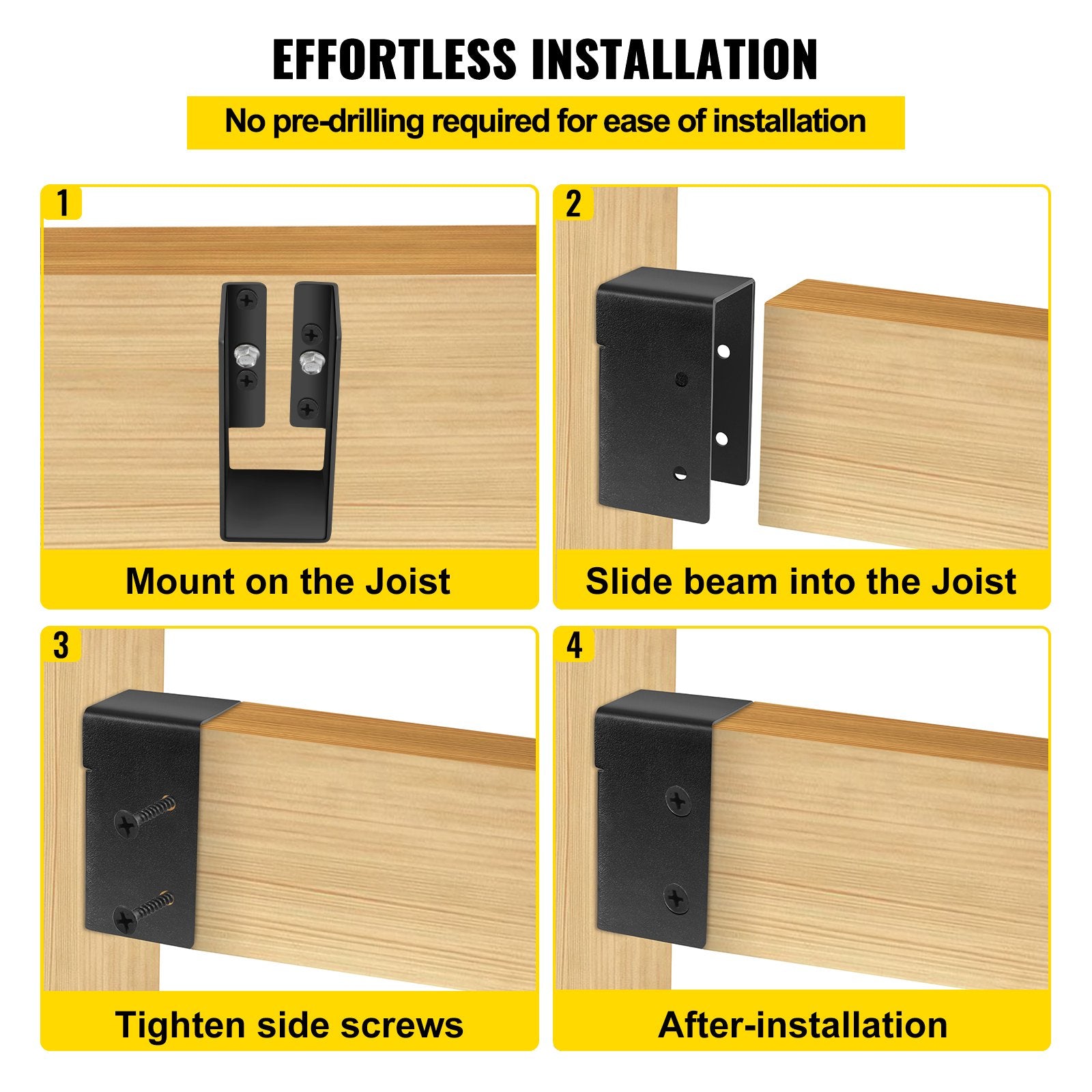 EFFORTLESS INSTALLATION

No pre-drilling required for ease of installation

1

Mount on the Joist

2

Slide beam into the Joist

3

Tighten side screws

4

After-installation