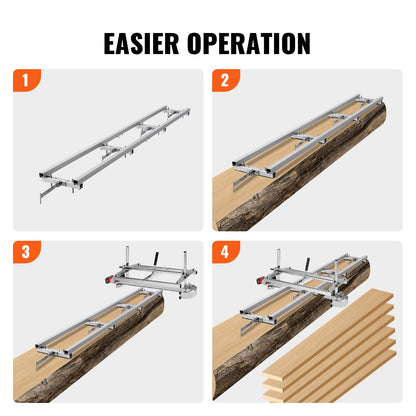 EASIER OPERATION

1

2

3

4