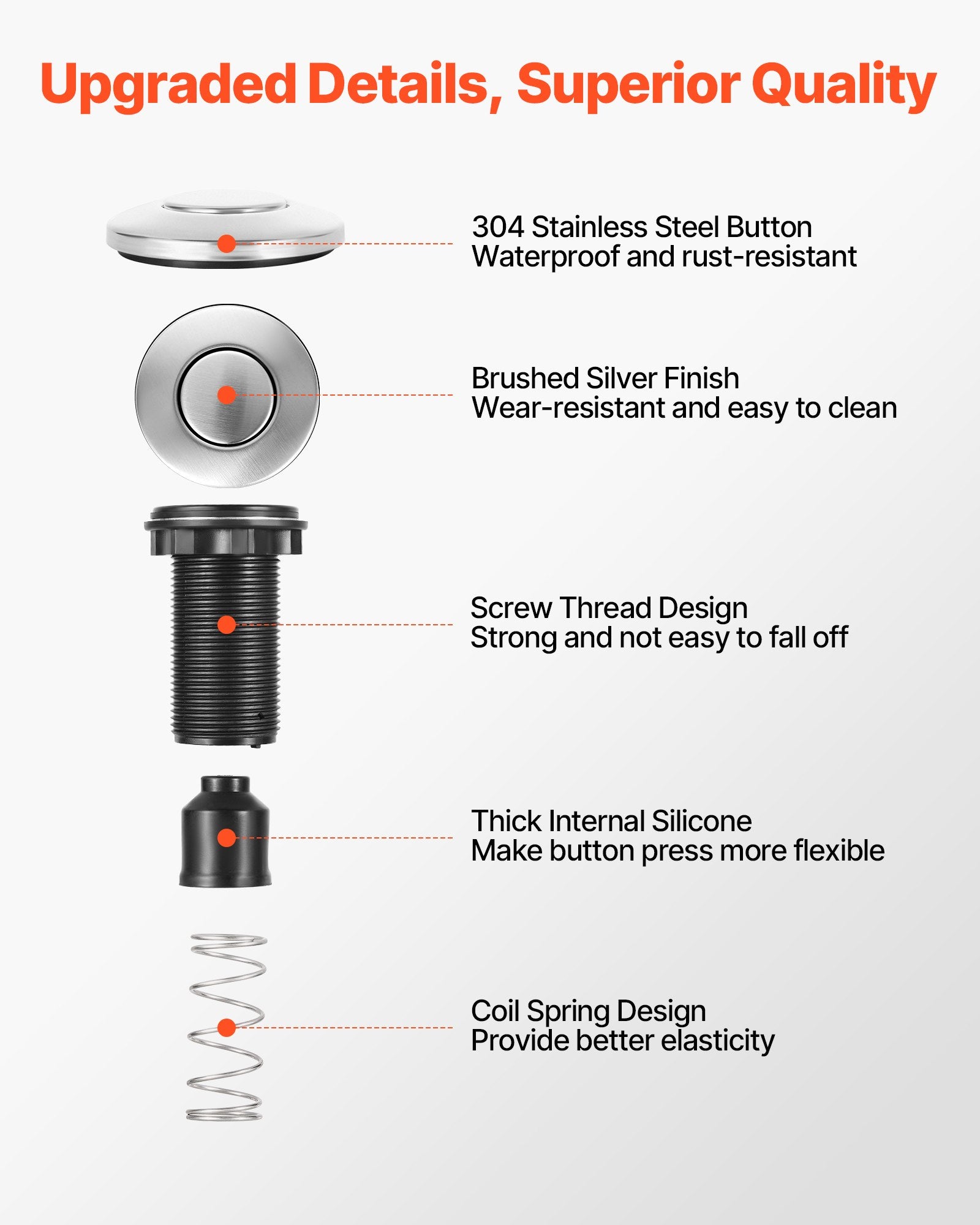 Upgraded Details, Superior Quality

304 Stainless Steel Button
Waterproof and rust-resistant

Brushed Silver Finish
Wear-resistant and easy to clean

Screw Thread Design
Strong and not easy to fall off

Thick Internal Silicone
Make button press more flexible

Coil Spring Design
Provide better elasticity