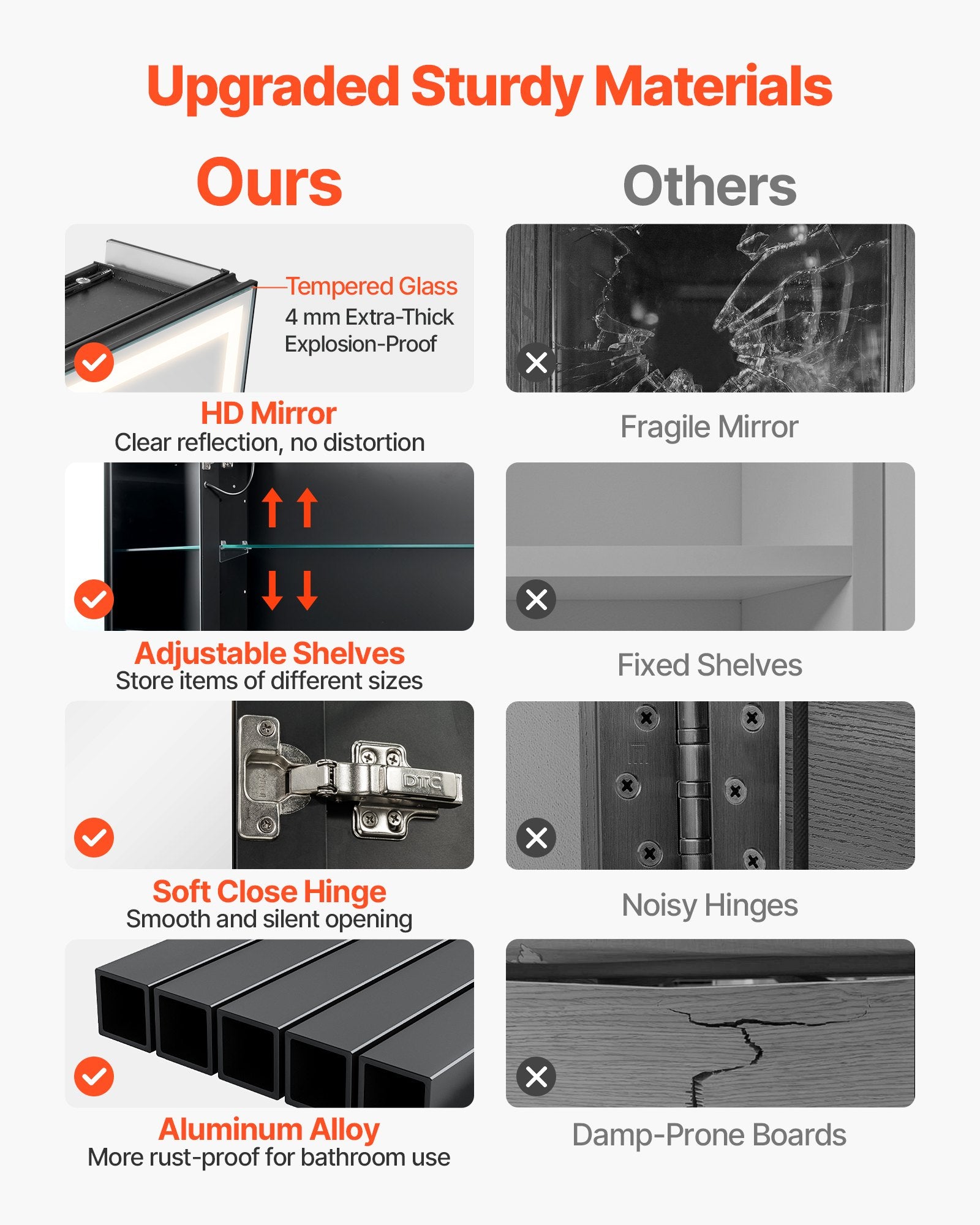 Upgraded Sturdy Materials

Ours

Tempered Glass
4 mm Extra-Thick
Explosion-Proof

HD Mirror
Clear reflection, no distortion

Adjustable Shelves
Store items of different sizes

DTC

Soft Close Hinge
Smooth and silent opening

Aluminum Alloy
More rust-proof for bathroom use

Others

Fragile Mirror

Fixed Shelves

Noisy Hinges

Damp-Prone Boards