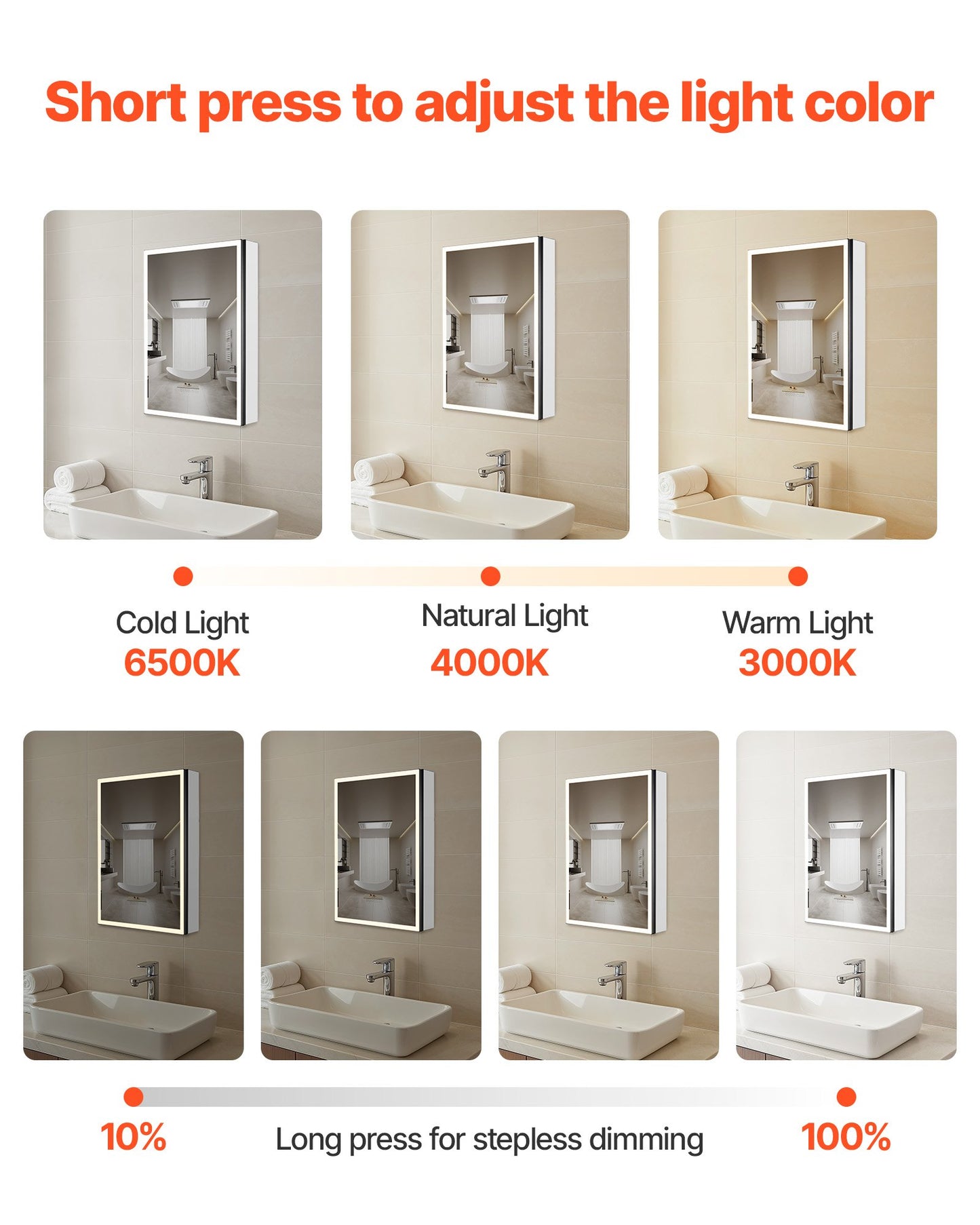 Short press to adjust the light color

Cold Light
6500K

Natural Light
4000K

Warm Light
3000K

10%

Long press for stepless dimming

100%