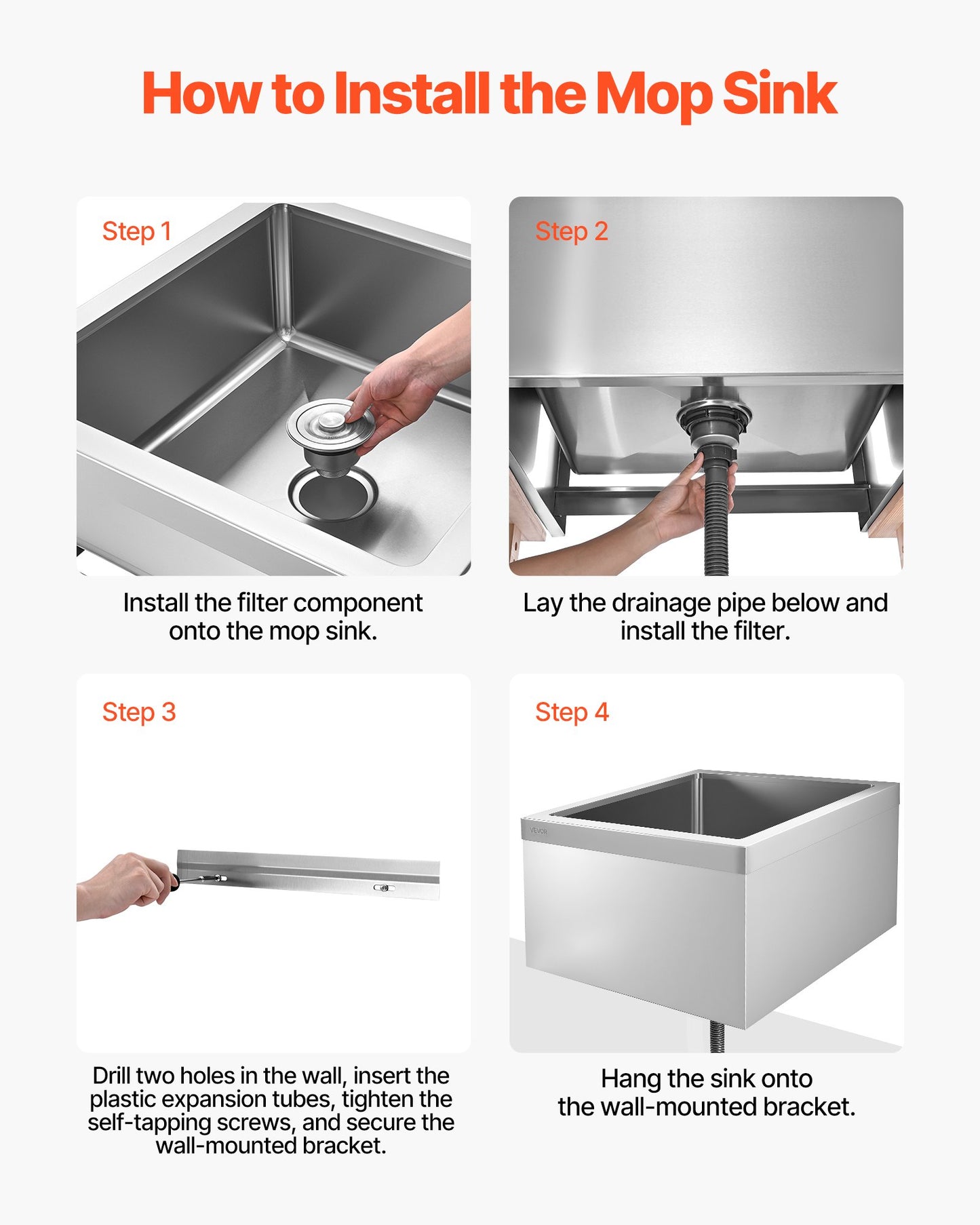 How to Install the Mop Sink

Step 1

Install the filter component onto the mop sink.

Step 2

Lay the drainage pipe below and install the filter.

Step 3

Drill two holes in the wall, insert the plastic expansion tubes, tighten the self-tapping screws, and secure the wall-mounted bracket.

Step 4

VEVOR

Hang the sink onto the wall-mounted bracket.