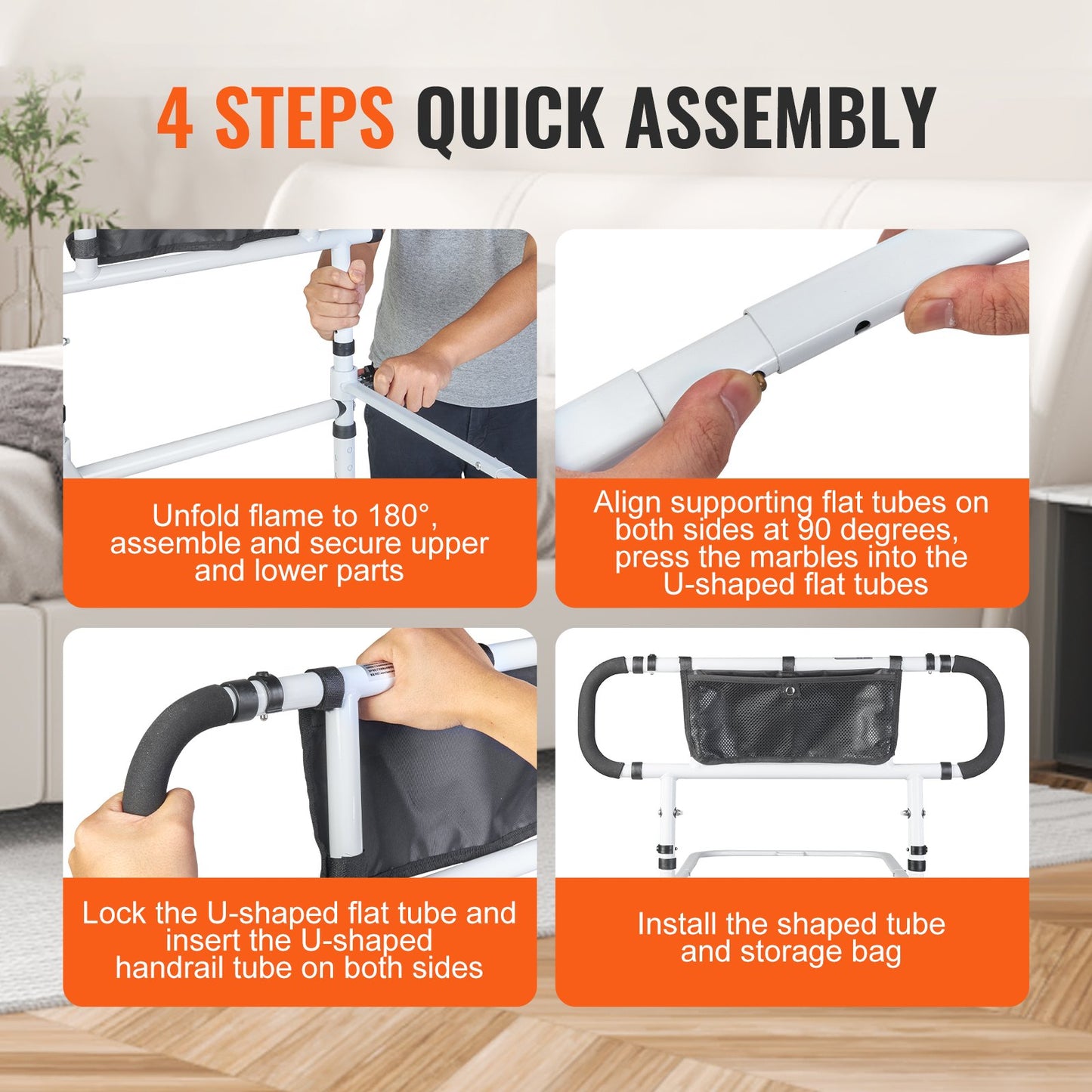 4 STEPS QUICK ASSEMBLY

Unfold flame to 180°, assemble and secure upper and lower parts

Align supporting flat tubes on both sides at 90 degrees, press the marbles into the U-shaped flat tubes

Lock the U-shaped flat tube and insert the U-shaped handrail tube on both sides

Install the shaped tube and storage bag