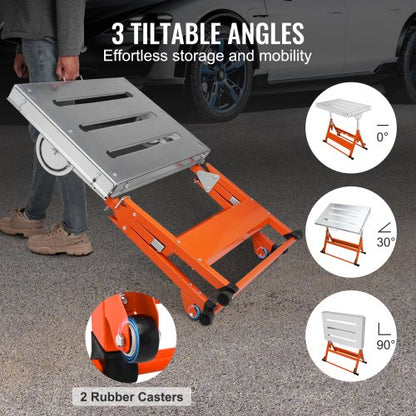 3 TILTABLE ANGLES
Effortless storage and mobility

0°

30°

90°

2 Rubber Casters