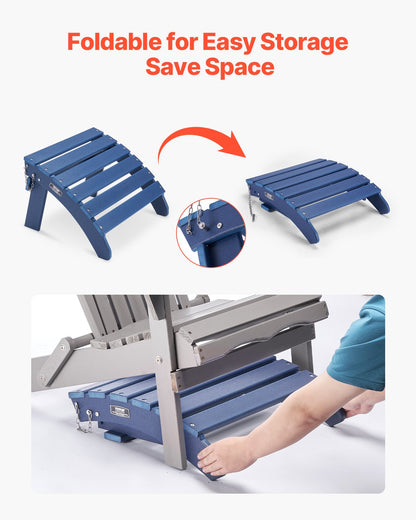 Foldable for Easy Storage
Save Space