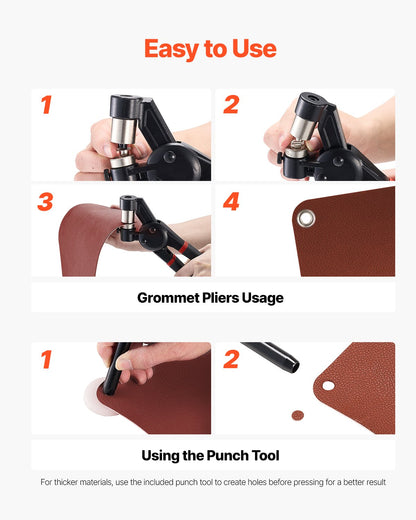 Easy to Use

1

2

3

4

Grommet Pliers Usage

1

2

Using the Punch Tool

For thicker materials, use the included punch tool to create holes before pressing for a better result