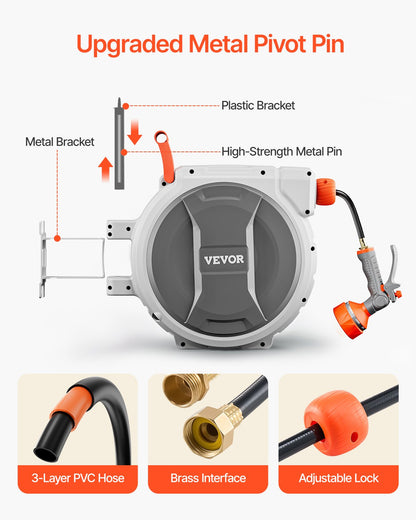 Upgraded Metal Pivot Pin

Plastic Bracket

Metal Bracket

High-Strength Metal Pin

VEVOR

3-Layer PVC Hose

Brass Interface

Adjustable Lock