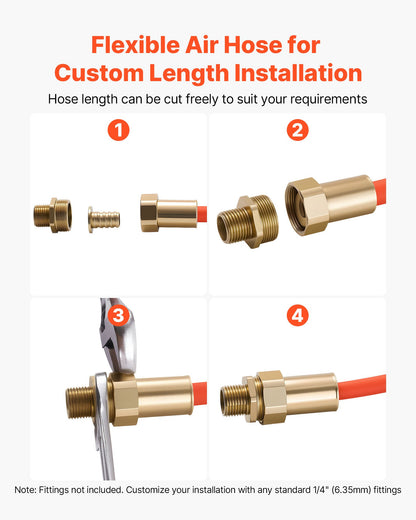 Flexible Air Hose for Custom Length Installation

Hose length can be cut freely to suit your requirements

1

2

3

4

Note: Fittings not included. Customize your installation with any standard 1/4" (6.35mm) fittings