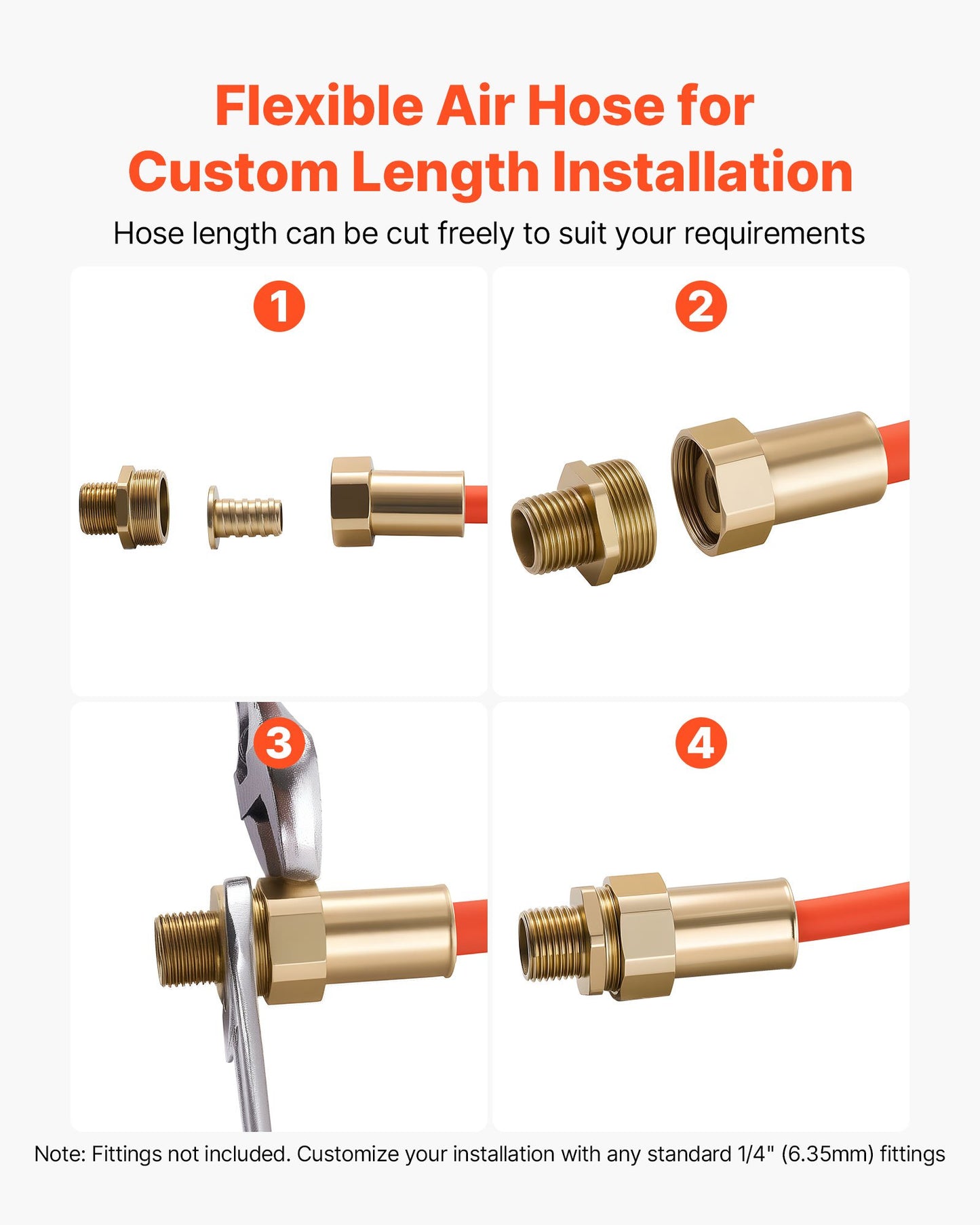 Flexible Air Hose for Custom Length Installation

Hose length can be cut freely to suit your requirements

1

2

3

4

Note: Fittings not included. Customize your installation with any standard 1/4" (6.35mm) fittings