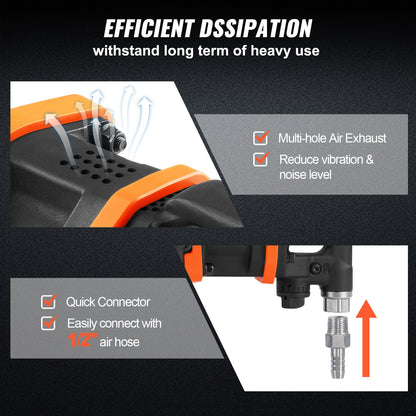 EFFICIENT DSSIPATION
withstand long term of heavy use

Multi-hole Air Exhaust
Reduce vibration & noise level

Quick Connector
Easily connect with 1/2" air hose