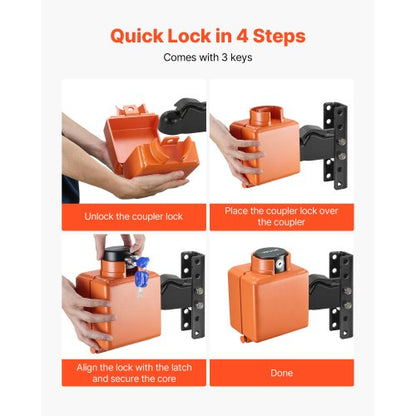 Quick Lock in 4 Steps

Comes with 3 keys

Unlock the coupler lock

Place the coupler lock over the coupler

Align the lock with the latch and secure the core

Done