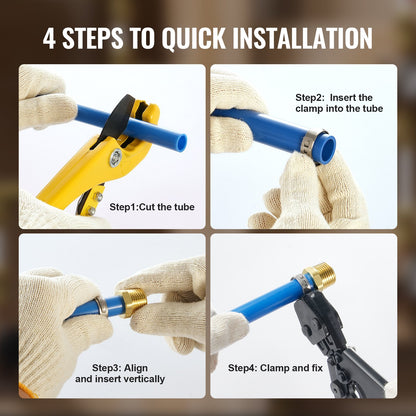 4 STEPS TO QUICK INSTALLATION

Step1:Cut the tube

Step2: Insert the clamp into the tube

Step3: Align and insert vertically

Step4: Clamp and fix