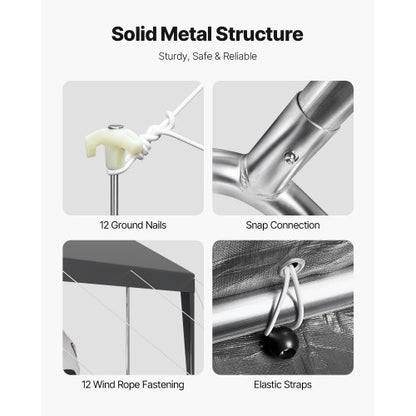 Solid Metal Structure

Sturdy, Safe & Reliable

12 Ground Nails

Snap Connection

12 Wind Rope Fastening

Elastic Straps