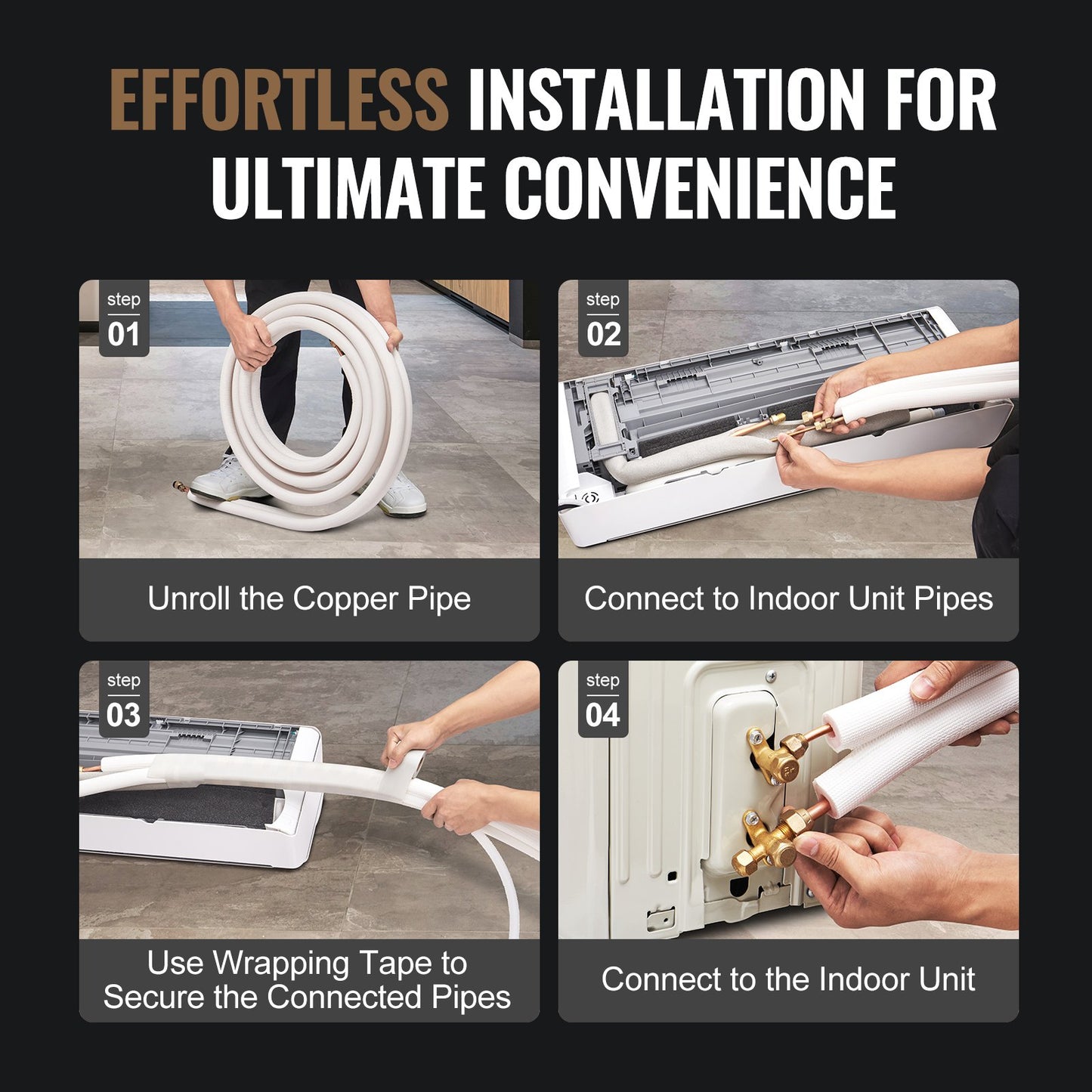 EFFORTLESS INSTALLATION FOR ULTIMATE CONVENIENCE

step 01

Unroll the Copper Pipe

step 02

Connect to Indoor Unit Pipes

step 03

Use Wrapping Tape to Secure the Connected Pipes

step 04

Connect to the Indoor Unit