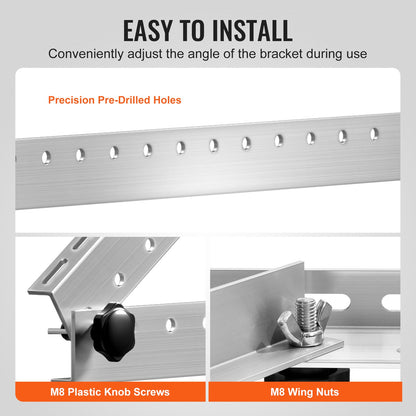 EASY TO INSTALL
Conveniently adjust the angle of the bracket during use

Precision Pre-Drilled Holes

M8 Plastic Knob Screws

M8 Wing Nuts