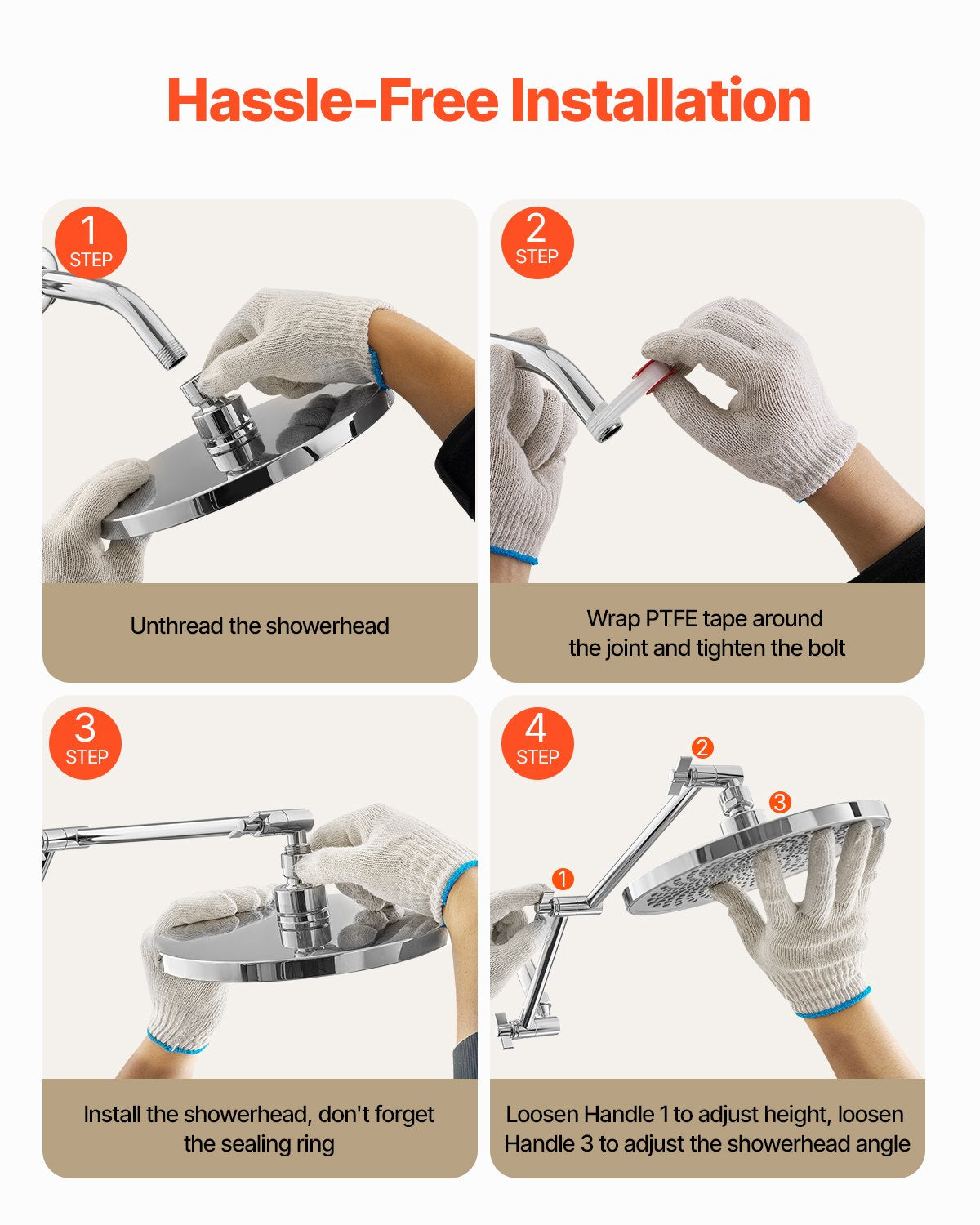 Hassle-Free Installation

1
STEP

Unthread the showerhead

2
STEP

Wrap PTFE tape around the joint and tighten the bolt

3
STEP

Install the showerhead, don't forget the sealing ring

4
STEP

2

3

1

Loosen Handle 1 to adjust height, loosen Handle 3 to adjust the showerhead angle