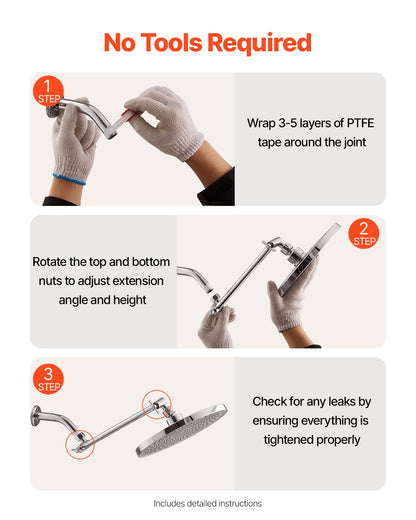 No Tools Required

1 STEP

Wrap 3-5 layers of PTFE tape around the joint

2 STEP

Rotate the top and bottom nuts to adjust extension angle and height

3 STEP

Check for any leaks by ensuring everything is tightened properly

Includes detailed instructions