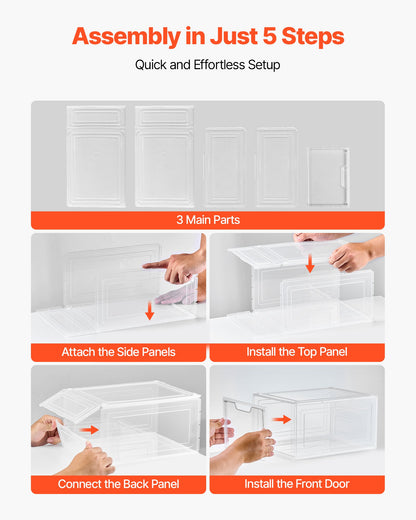 Assembly in Just 5 Steps

Quick and Effortless Setup

3 Main Parts

Attach the Side Panels

Install the Top Panel

Connect the Back Panel

Install the Front Door