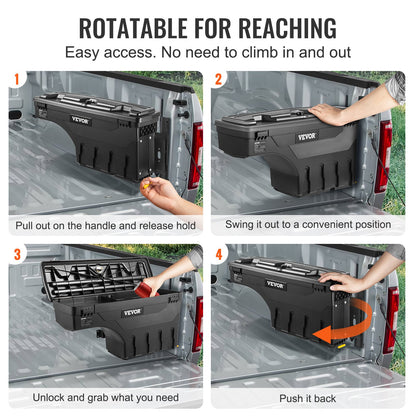 ROTATABLE FOR REACHING
Easy access. No need to climb in and out

1
VEVOR
Pull out on the handle and release hold

2
VEVOR
Swing it out to a convenient position

3
VEVOR
Unlock and grab what you need

4
VEVOR
Push it back