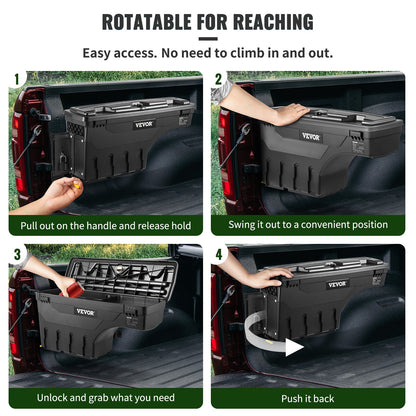 ROTATABLE FOR REACHING

Easy access. No need to climb in and out.

1

VEVOR

Pull out on the handle and release hold

2

VEVOR

Swing it out to a convenient position

3

VEVOR

Unlock and grab what you need

4

VEVOR

Push it back