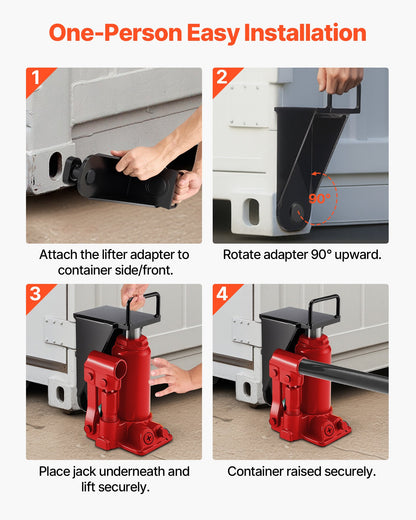 One-Person Easy Installation

1

Attach the lifter adapter to container side/front.

2

90°

Rotate adapter 90° upward.

3

Place jack underneath and lift securely.

4

Container raised securely.