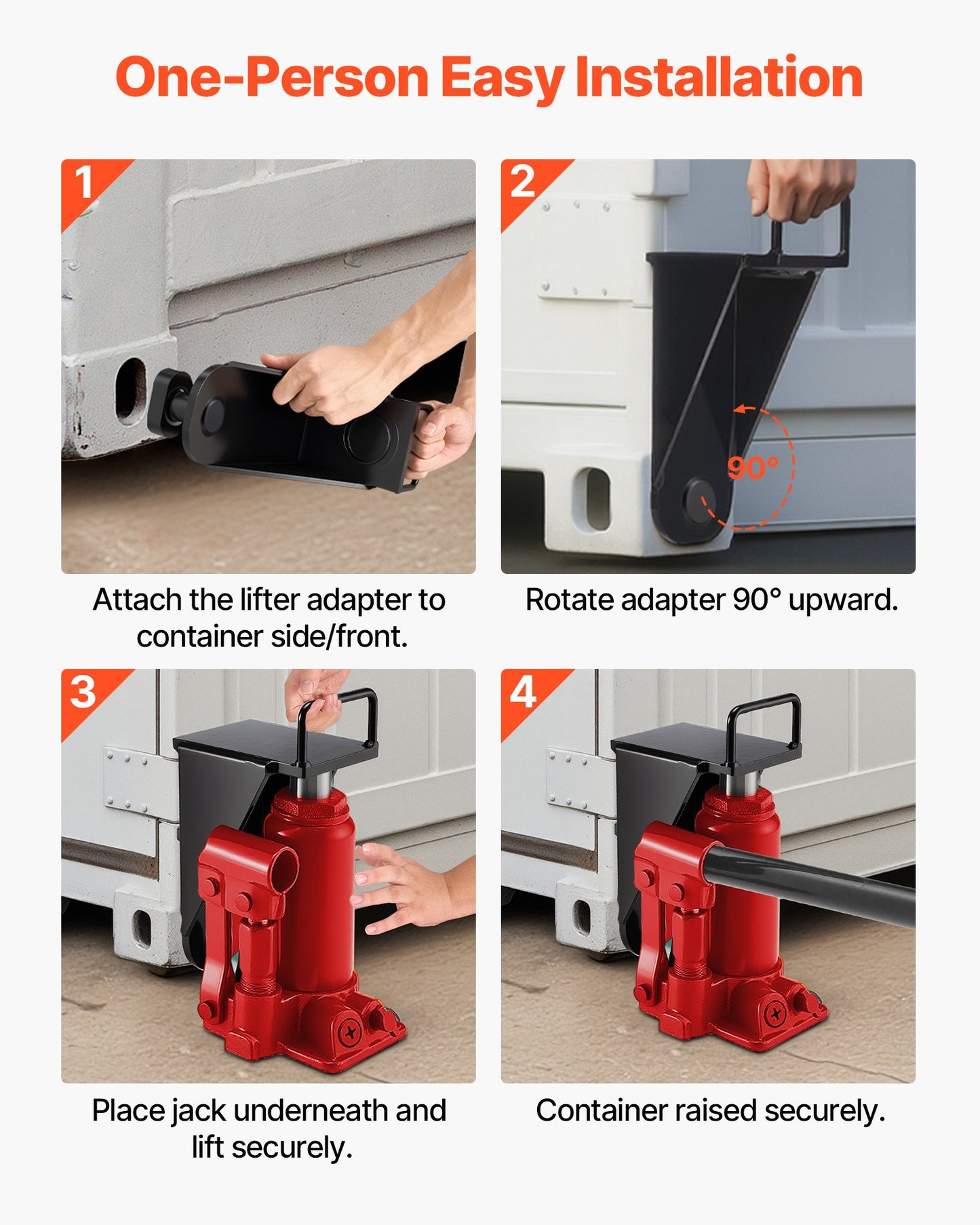 One-Person Easy Installation

1

Attach the lifter adapter to container side/front.

2

90°

Rotate adapter 90° upward.

3

Place jack underneath and lift securely.

4

Container raised securely.