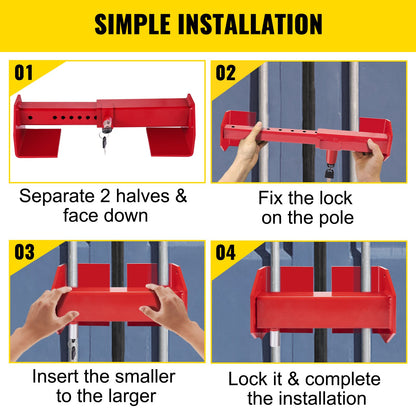 SIMPLE INSTALLATION

01

Separate 2 halves & face down

02

Fix the lock on the pole

03

Insert the smaller to the larger

04

Lock it & complete the installation