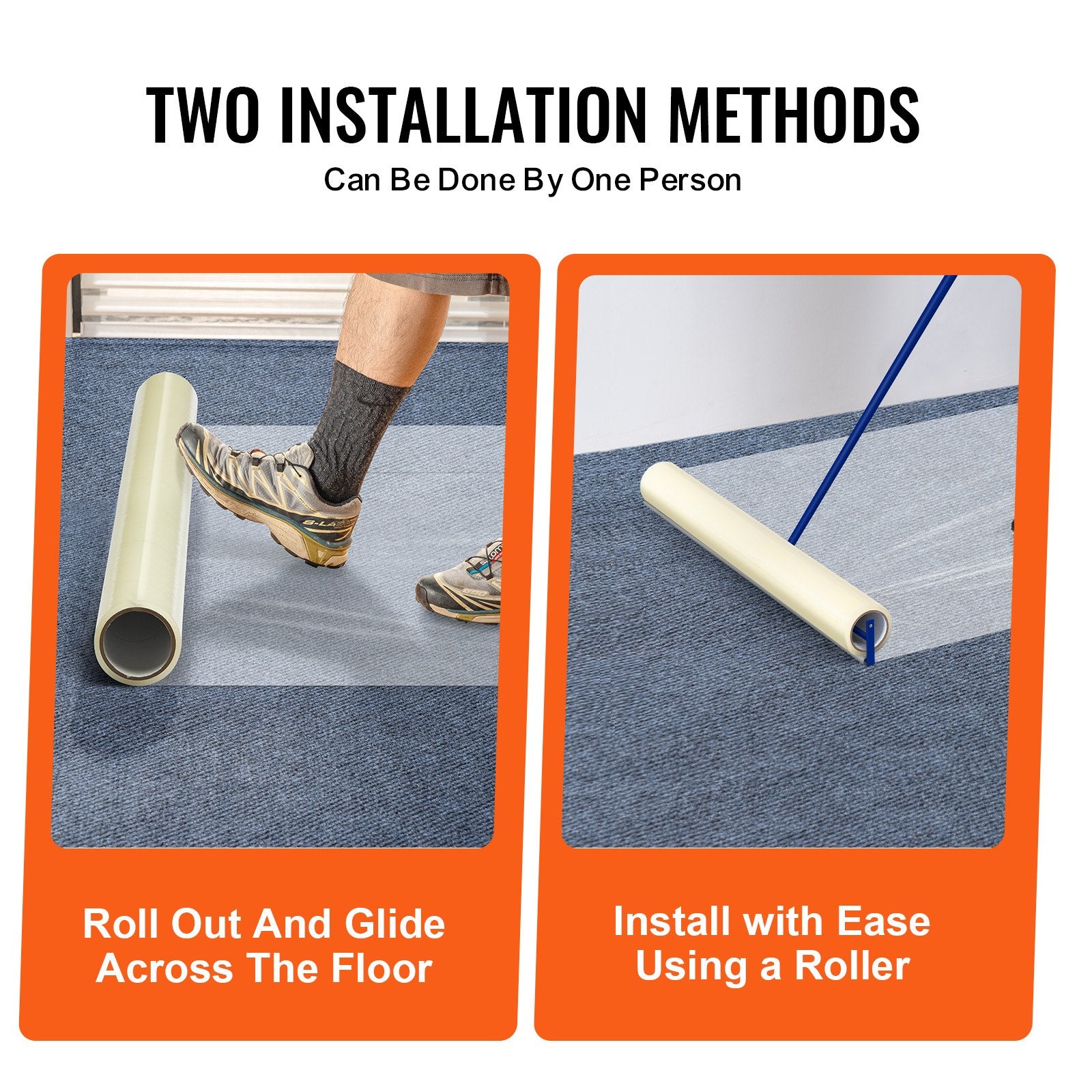 TWO INSTALLATION METHODS

Can Be Done By One Person

Roll Out And Glide Across The Floor

Install with Ease Using a Roller