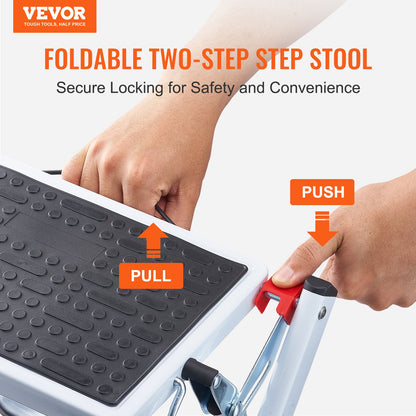 VEVOR
TOUGH TOOLS, HALF PRICE

FOLDABLE TWO-STEP STEP STOOL

Secure Locking for Safety and Convenience

PUSH

PULL