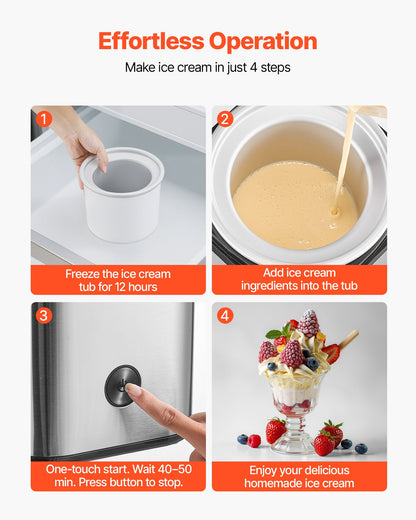 Effortless Operation

Make ice cream in just 4 steps

1

Freeze the ice cream tub for 12 hours

2

Add ice cream ingredients into the tub

3

One-touch start. Wait 40–50 min. Press button to stop.

4

Enjoy your delicious homemade ice cream