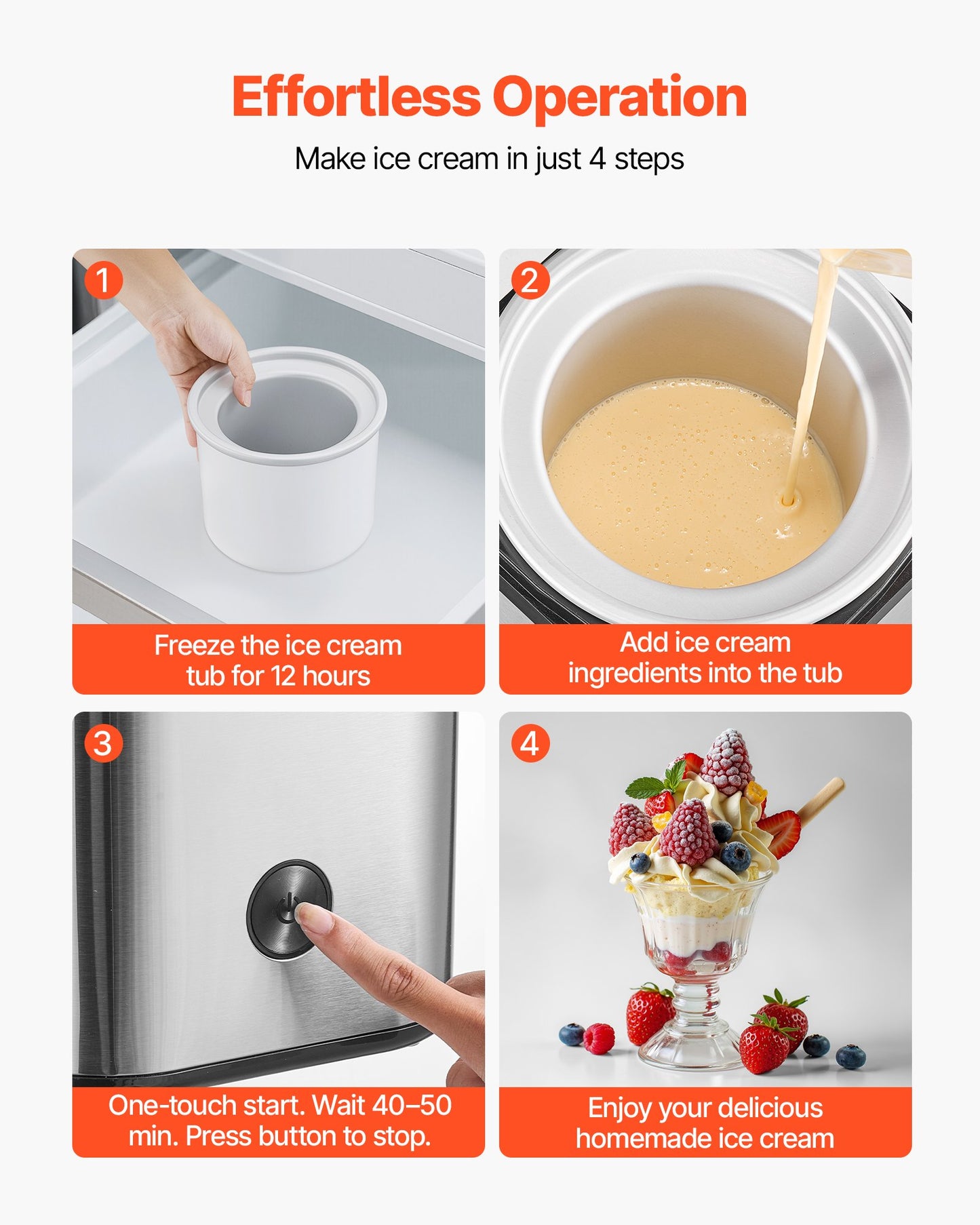 Effortless Operation

Make ice cream in just 4 steps

1

Freeze the ice cream tub for 12 hours

2

Add ice cream ingredients into the tub

3

One-touch start. Wait 40–50 min. Press button to stop.

4

Enjoy your delicious homemade ice cream