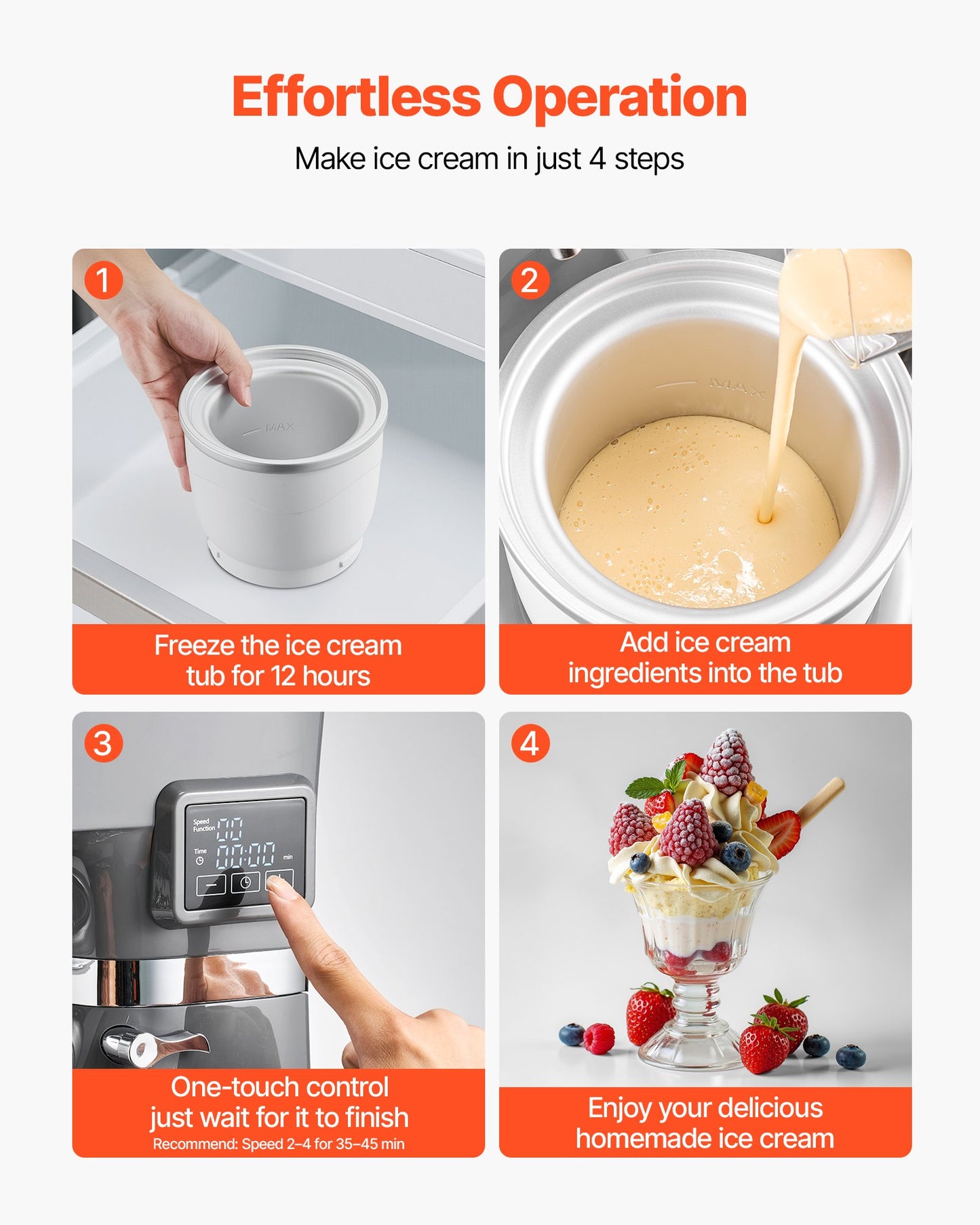 Effortless Operation

Make ice cream in just 4 steps

1

MAX

Freeze the ice cream tub for 12 hours

2

MAX

Add ice cream ingredients into the tub

3

Speed Function 00

Time 00:00 min

One-touch control just wait for it to finish

Recommend: Speed 2–4 for 35–45 min

4

Enjoy your delicious homemade ice cream