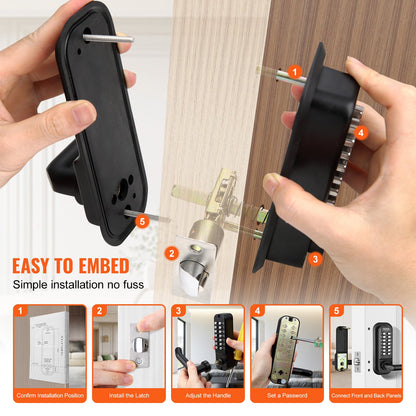 1
4
5
2
3

EASY TO EMBED
Simple installation no fuss

1
Confirm Installation Position

2
Install the Latch

3
Adjust the Handle

4
Set a Password

5
Connect Front and Back Panels