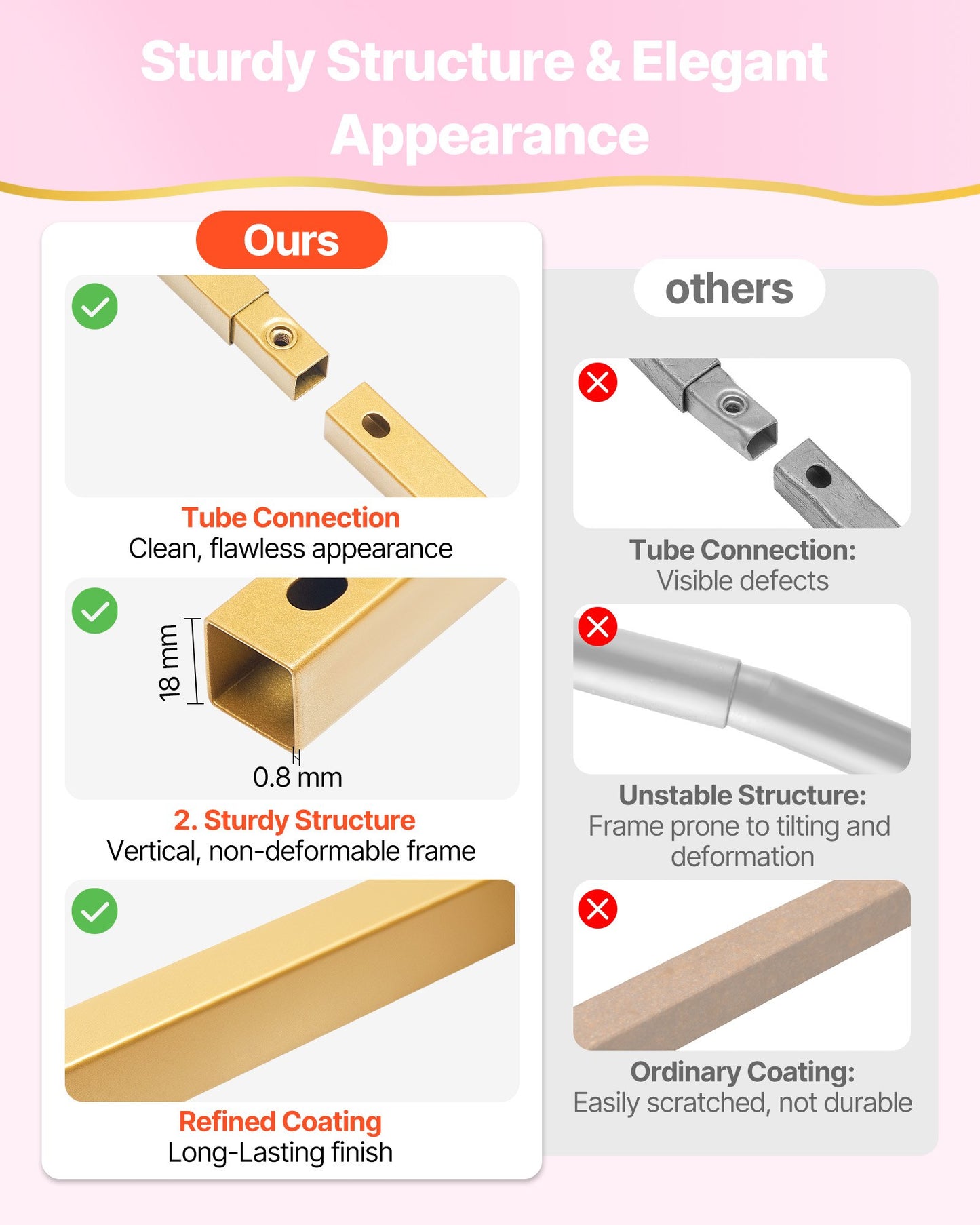 Sturdy Structure & Elegant Appearance

Ours

Tube Connection
Clean, flawless appearance

18 mm
0.8 mm

2. Sturdy Structure
Vertical, non-deformable frame

Refined Coating
Long-Lasting finish

others

Tube Connection:
Visible defects

Unstable Structure:
Frame prone to tilting and deformation

Ordinary Coating:
Easily scratched, not durable