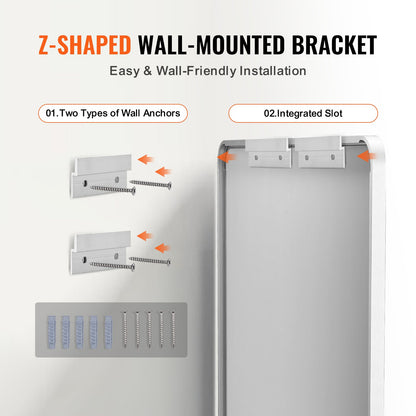 Z-SHAPED WALL-MOUNTED BRACKET

Easy & Wall-Friendly Installation

01.Two Types of Wall Anchors

02.Integrated Slot