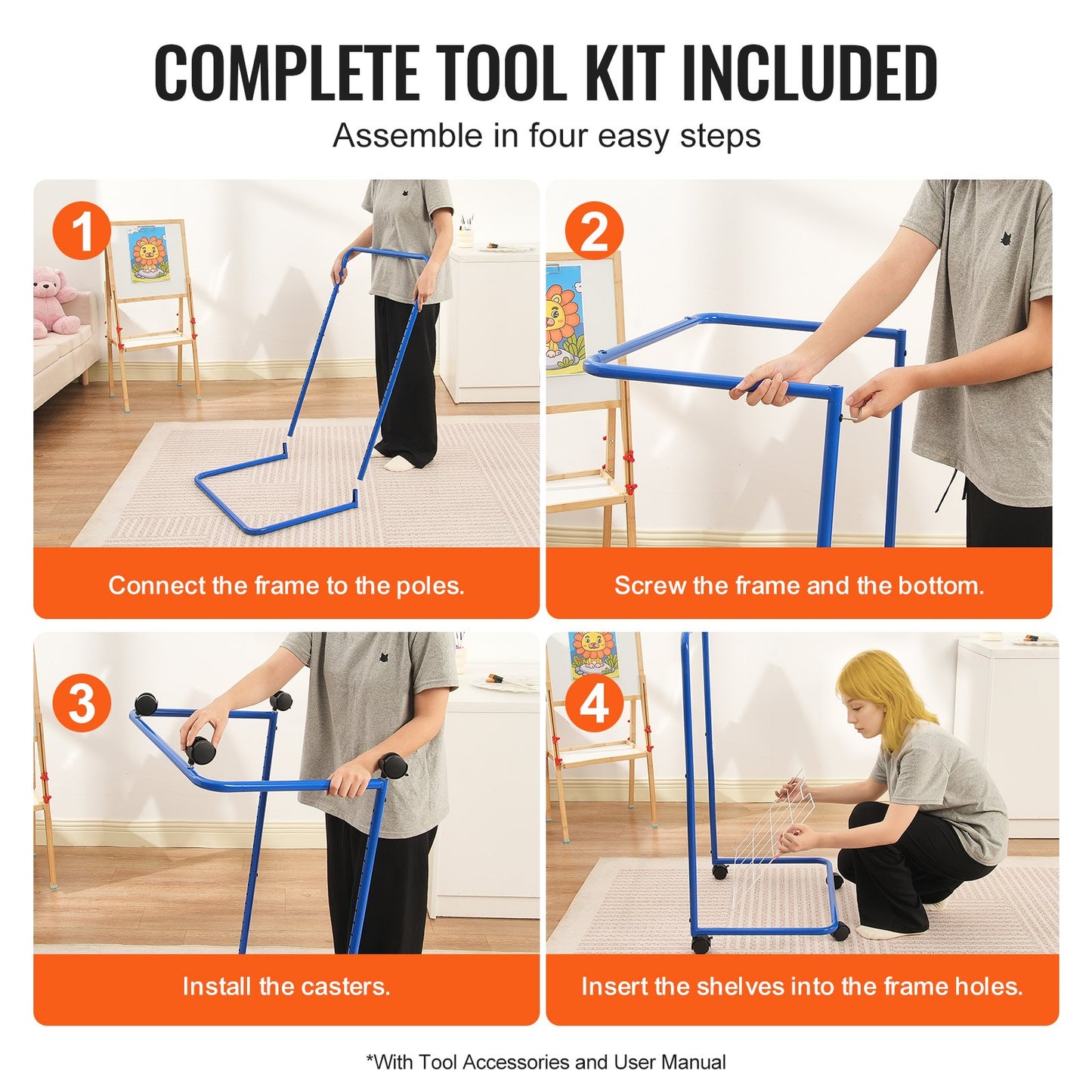 COMPLETE TOOL KIT INCLUDED

Assemble in four easy steps

1

Connect the frame to the poles.

2

Screw the frame and the bottom.

3

Install the casters.

4

Insert the shelves into the frame holes.

*With Tool Accessories and User Manual