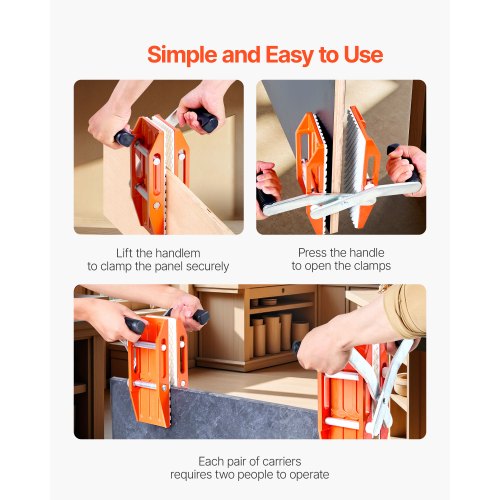 Simple and Easy to Use

Lift the handlem
to clamp the panel securely

Press the handle
to open the clamps

Each pair of carriers
requires two people to operate