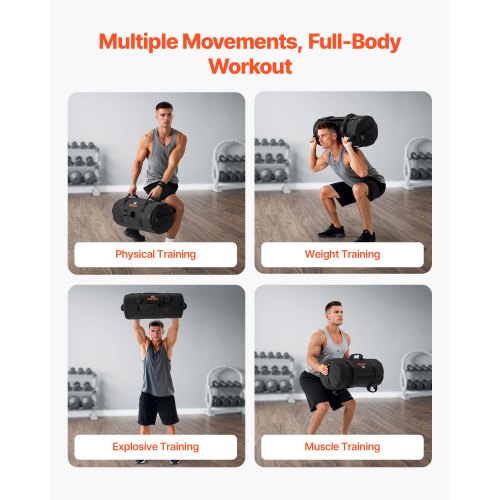 Multiple Movements, Full-Body Workout

Physical Training

Weight Training

Explosive Training

Muscle Training