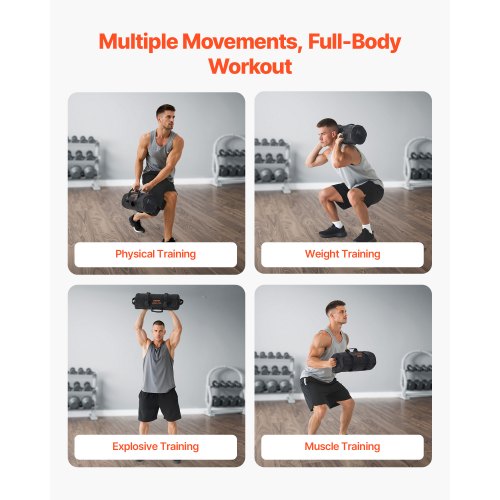 Multiple Movements, Full-Body Workout

Physical Training

Weight Training

Explosive Training

Muscle Training