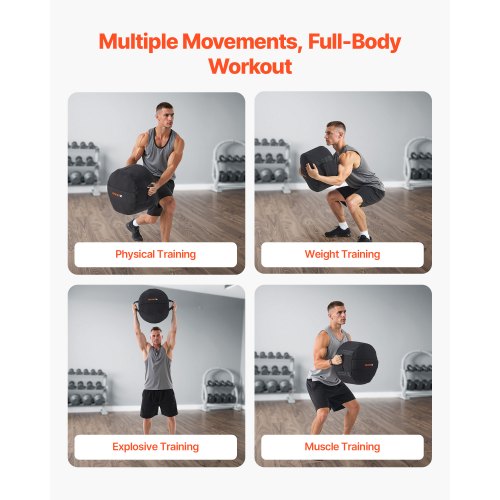 Multiple Movements, Full-Body Workout

Physical Training

Weight Training

Explosive Training

Muscle Training