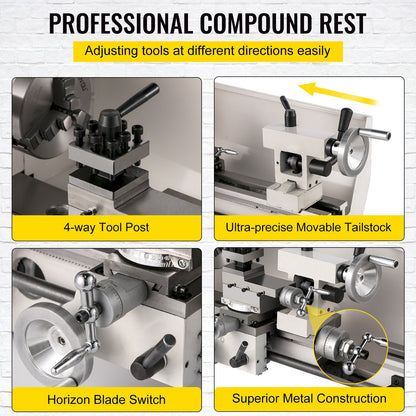 PROFESSIONAL COMPOUND REST

Adjusting tools at different directions easily

4-way Tool Post

Ultra-precise Movable Tailstock

Horizon Blade Switch

Superior Metal Construction