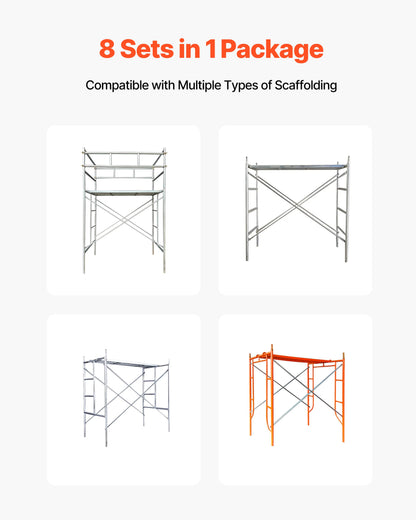 8 Sets in 1 Package

Compatible with Multiple Types of Scaffolding